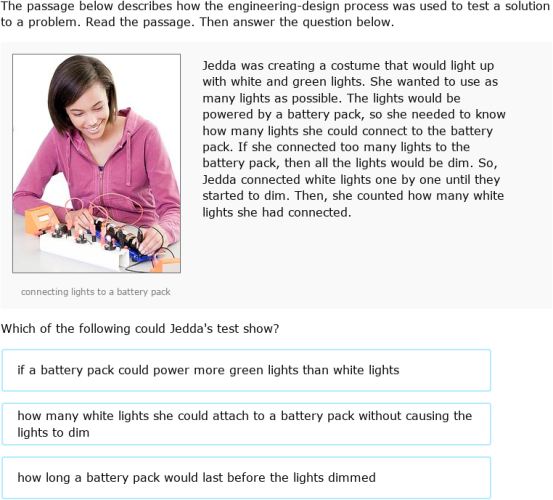 The passage below describes how the engineering-design process was used to test a solution to a problem. Read the passage. Then answer the question below.

Jedda was creating a costume that would light up with white and green lights. She wanted to use as many lights as possible. The lights would be powered by a battery pack, so she needed to know how many lights she could connect to the battery pack. If she connected too many lights to the battery pack, then all the lights would be dim. So, Jedda connected white lights one by one until they started to dim. Then, she counted how many white lights she had connected.

connecting lights to a battery pack

Which of the following could Jedda's test show?

if a battery pack could power more green lights than white lights

how many white lights she could attach to a battery pack without causing the lights to dim

how long a battery pack would last before the lights dimmed